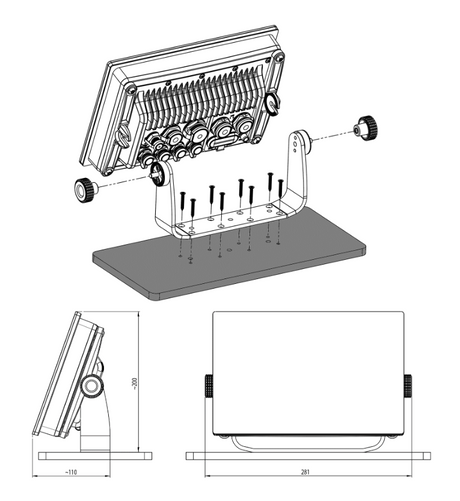 ~200

~110

281